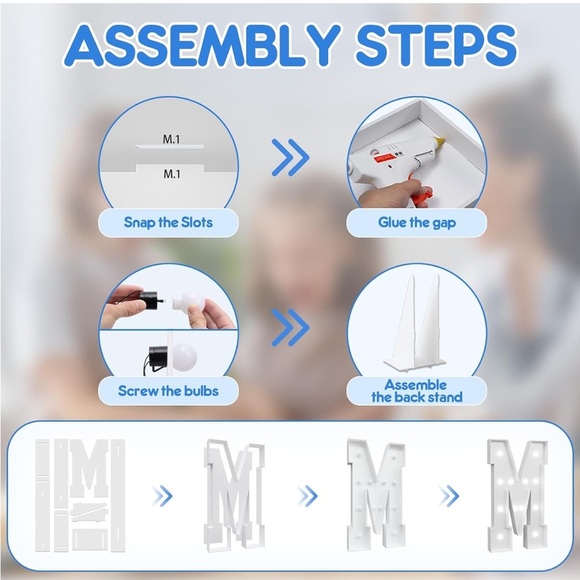 ASSEMBLY STEPS

M.1

M.1

Snap the Slots

Glue the gap

Screw the bulbs

Assemble the back stand